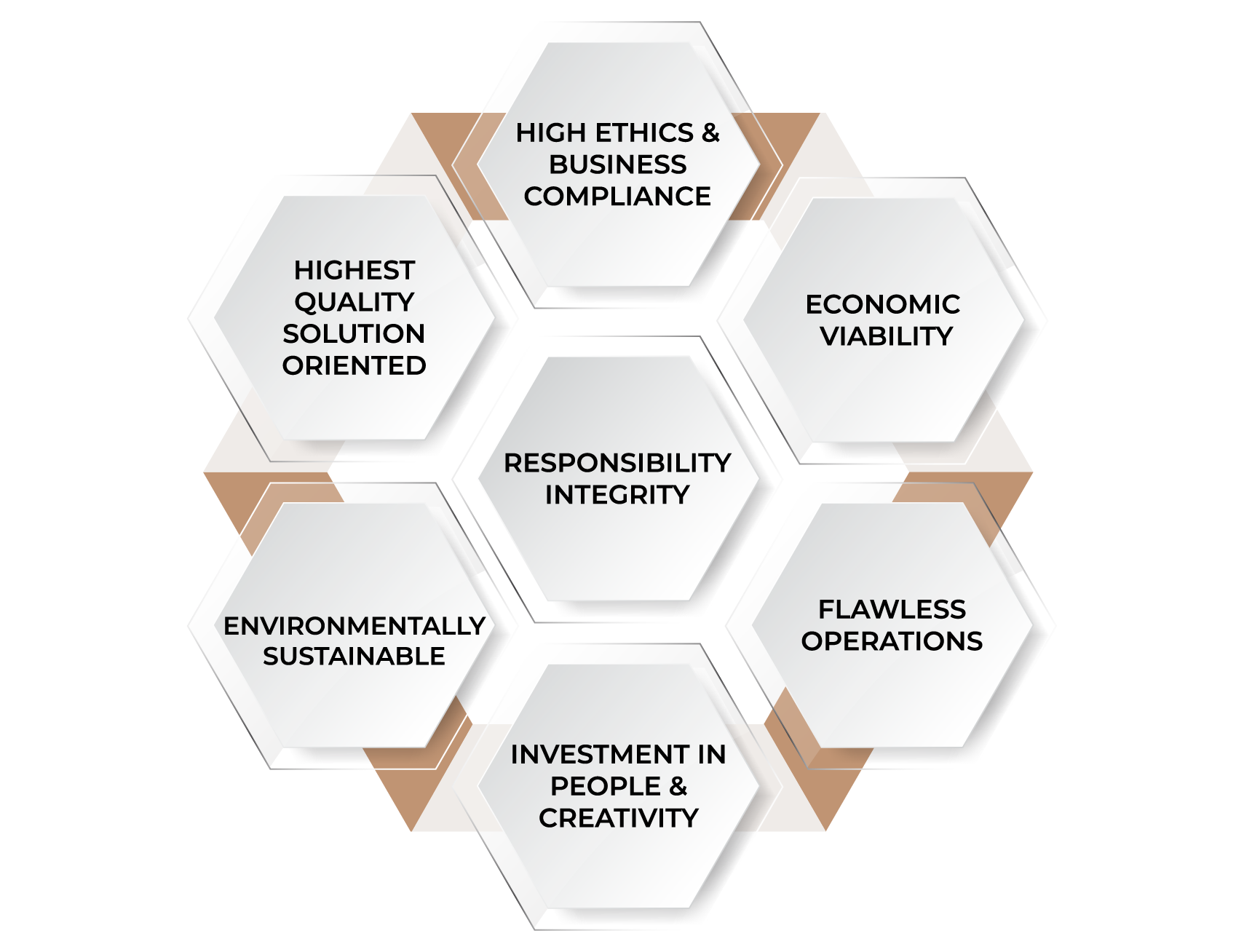 HIGH ETHICS & BUSINESS COMPLIANCE

HIGHEST QUALITY SOLUTION ORIENTED

ECONOMIC VIABILITY

RESPONSIBILITY INTEGRITY

ENVIRONMENTALLY SUSTAINABLE

FLAWLESS OPERATIONS

INVESTMENT IN PEOPLE & CREATIVITY